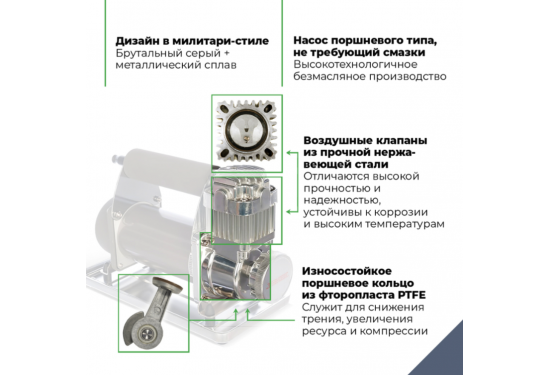 Дизайн в милитари-стиле
Брутальный серый + металлический сплав

Насос поршневого типа, не требующий смазки
Высокотехнологичное безмасляное производство

Воздушные клапаны из прочной нержавеющей стали
Отличаются высокой прочностью и надежностью, устойчивы к коррозии и высоким температурам

Износостойкое поршневое кольцо из фторопласта PTFE
Служит для снижения трения, увеличения ресурса и компрессии