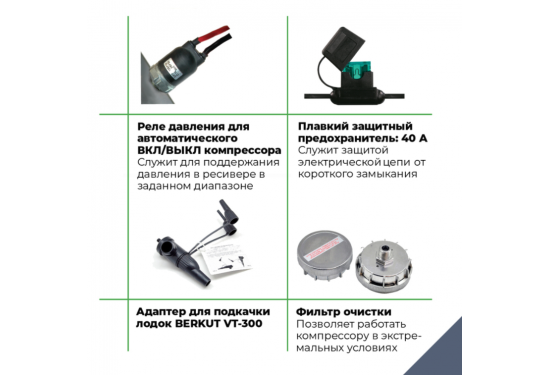 Реле давления для автоматического ВКЛ/ВЫКЛ компрессора
Служит для поддержания давления в ресивере в заданном диапазоне

Плавкий защитный предохранитель: 40 А
Служит защитой электрической цепи от короткого замыкания

Адаптер для подкачки лодок BERKUT VT-300

Фильтр очистки
Позволяет работать компрессору в экстремальных условиях