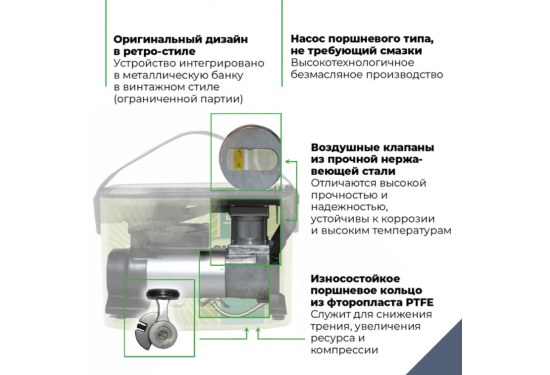 **Оригинальный дизайн в ретро-стиле**
Устройство интегрировано в металлическую банку в винтажном стиле (ограниченной партии)

**Насос поршневого типа, не требующий смазки**
Высокотехнологичное безмасляное производство

**Воздушные клапаны из прочной нержавеющей стали**
Отличаются высокой прочностью и надежностью, устойчивы к коррозии и высоким температурам

**Износостойкое поршневое кольцо из фторопласта PTFE**
Служит для снижения трения, увеличения ресурса и компрессии